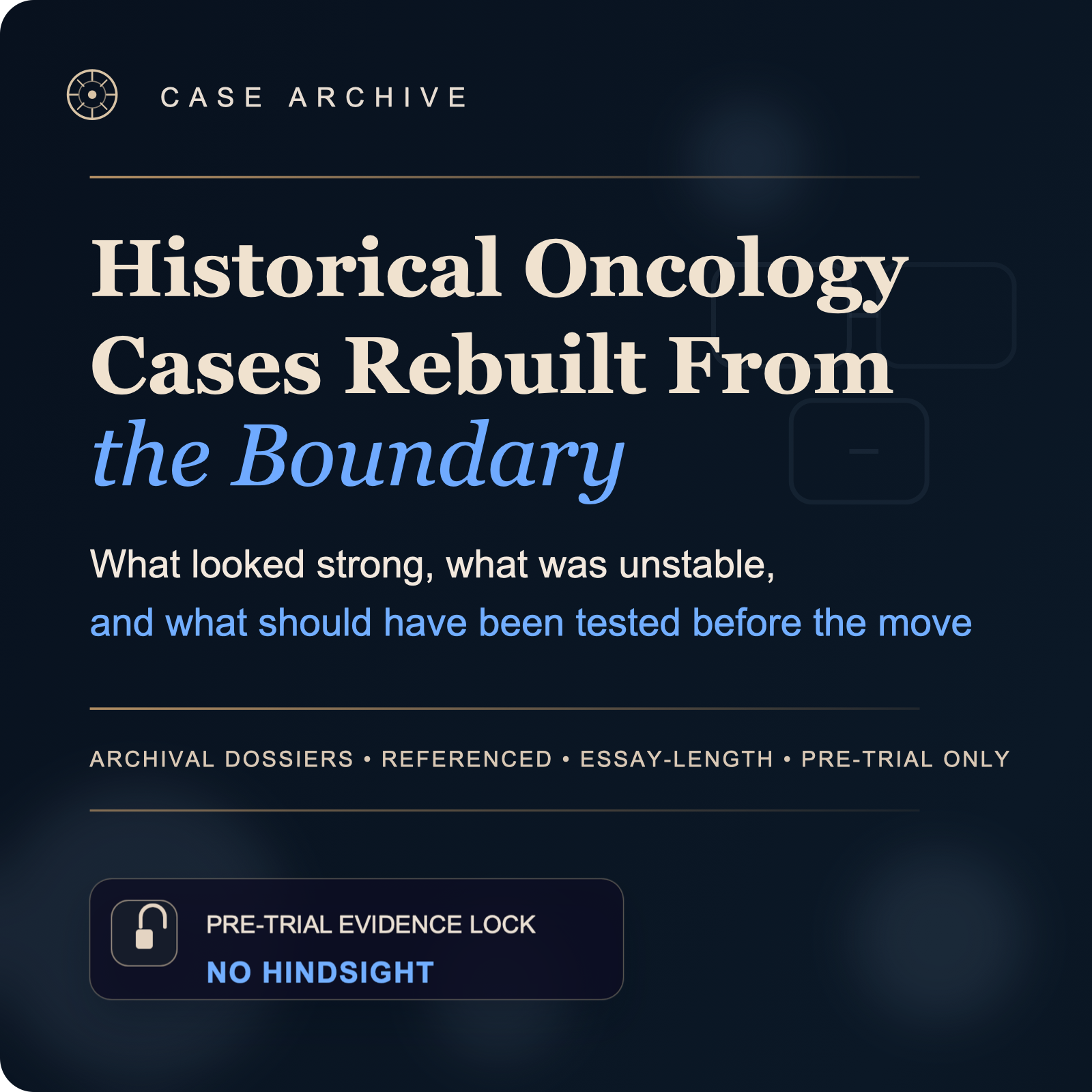 CASE ARCHIVE

Historical Oncology Cases Rebuilt From the Boundary

What looked strong, what was unstable, and what should have been tested before the move

ARCHIVAL DOSSIERS • REFERENCED • ESSAY-LENGTH • PRE-TRIAL ONLY

PRE-TRIAL EVIDENCE LOCK
NO HINDSIGHT